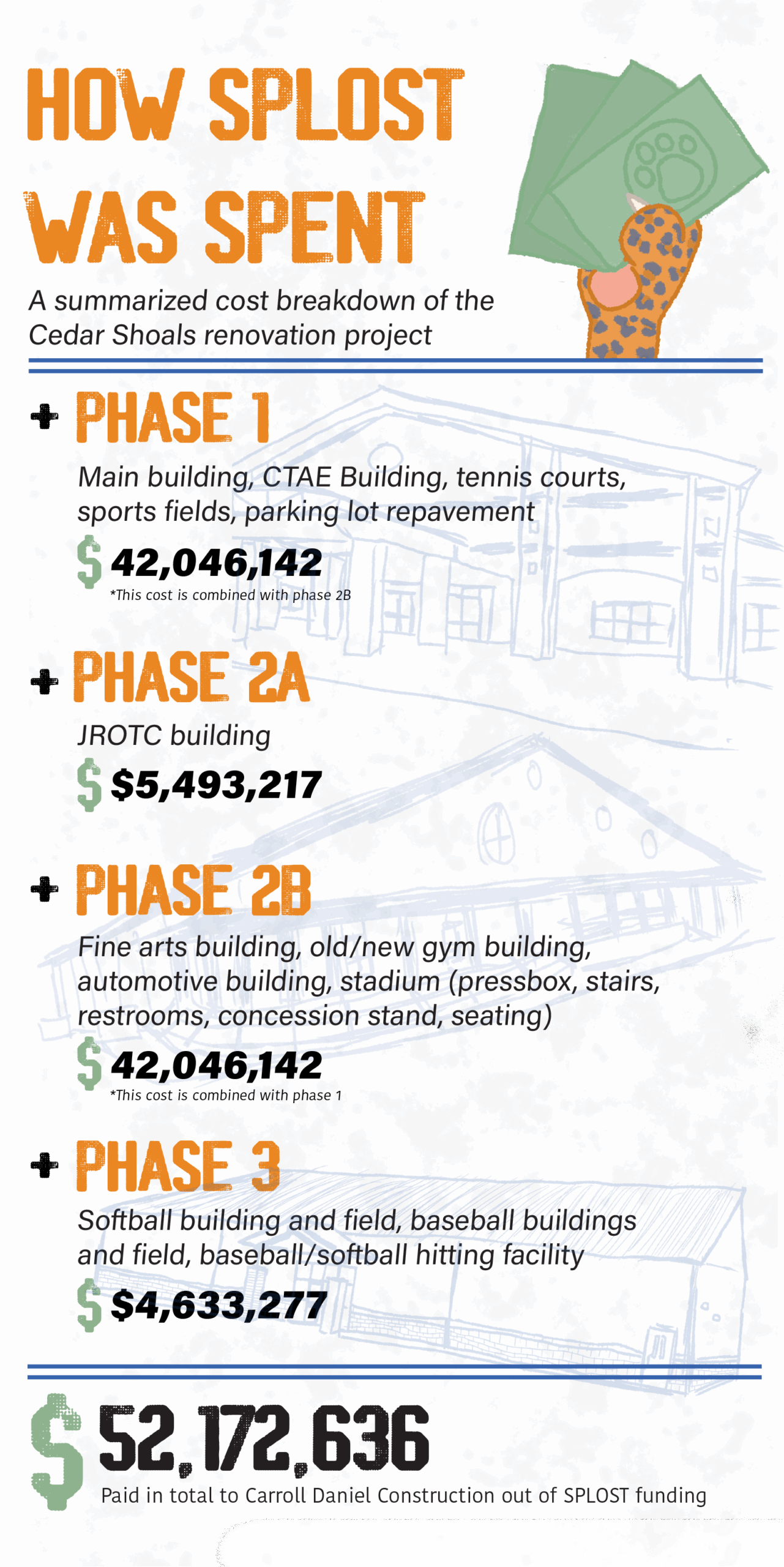 HOW SPLOST WAS SPENT

A summarized cost breakdown of the Cedar Shoals renovation project

+ PHASE 1

Main building, CTAE Building, tennis courts, sports fields, parking lot repavement

$ 42,046,142

*This cost is combined with phase 2B

+ PHASE 2A

JROTC building

$ $5,493,217

+ PHASE 2B

Fine arts building, old/new gym building, automotive building, stadium (pressbox, stairs, restrooms, concession stand, seating)

$ 42,046,142

*This cost is combined with phase 1

+ PHASE 3

Softball building and field, baseball buildings and field, baseball/softball hitting facility

$ $4,633,277

$ 52,172,636

Paid in total to Carroll Daniel Construction out of SPLOST funding